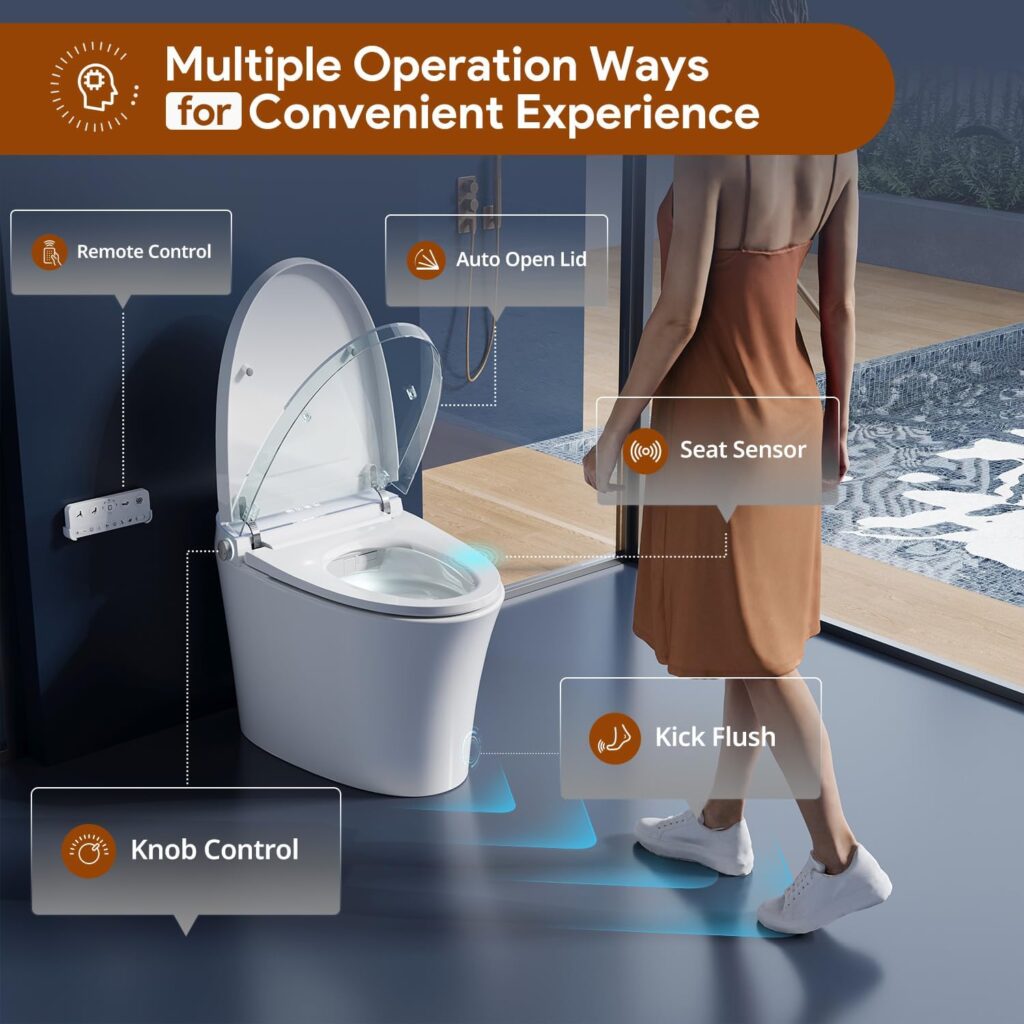 Multiple Operation Ways for Convenient Experience

Remote Control

Auto Open Lid

Seat Sensor

Kick Flush

Knob Control